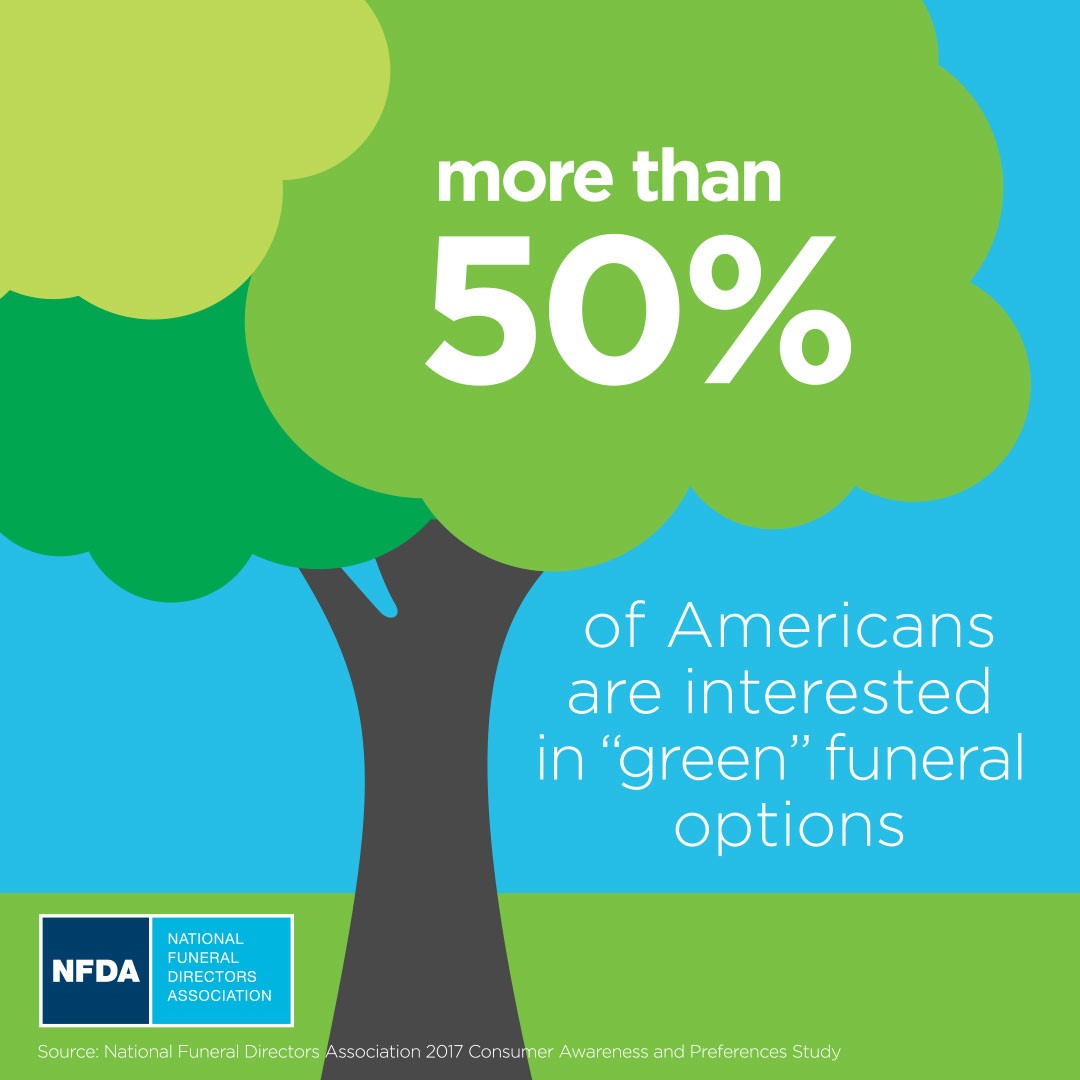 more than
50%

of Americans are interested in “green” funeral options

NFDA

NATIONAL FUNERAL DIRECTORS ASSOCIATION

Source: National Funeral Directors Association 2017 Consumer Awareness and Preferences Study